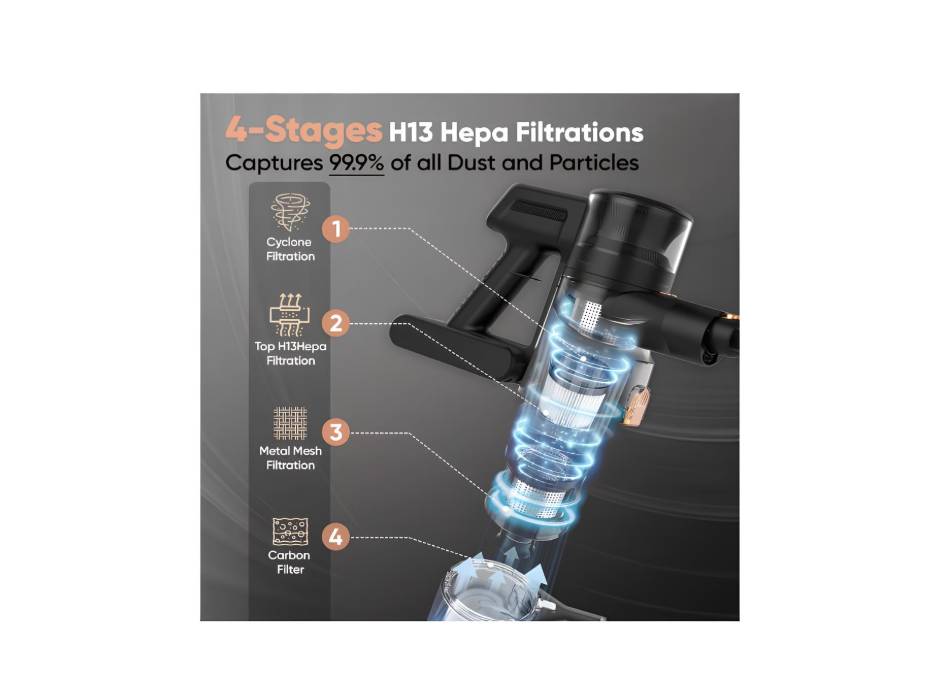 4-Stages H13 Hepa Filtrations
Captures 99.9% of all Dust and Particles

Cyclone Filtration
1

Top H13Hepa Filtration
2

Metal Mesh Filtration
3

Carbon Filter
4