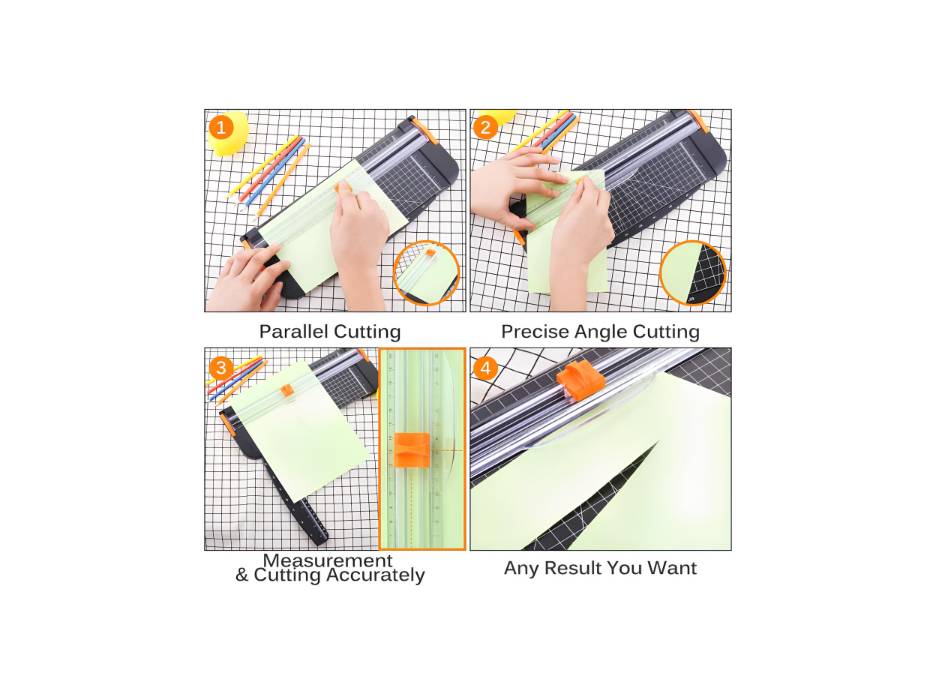 1

Parallel Cutting

2

Precise Angle Cutting

3

Measurement
& Cutting Accurately

4

Any Result You Want