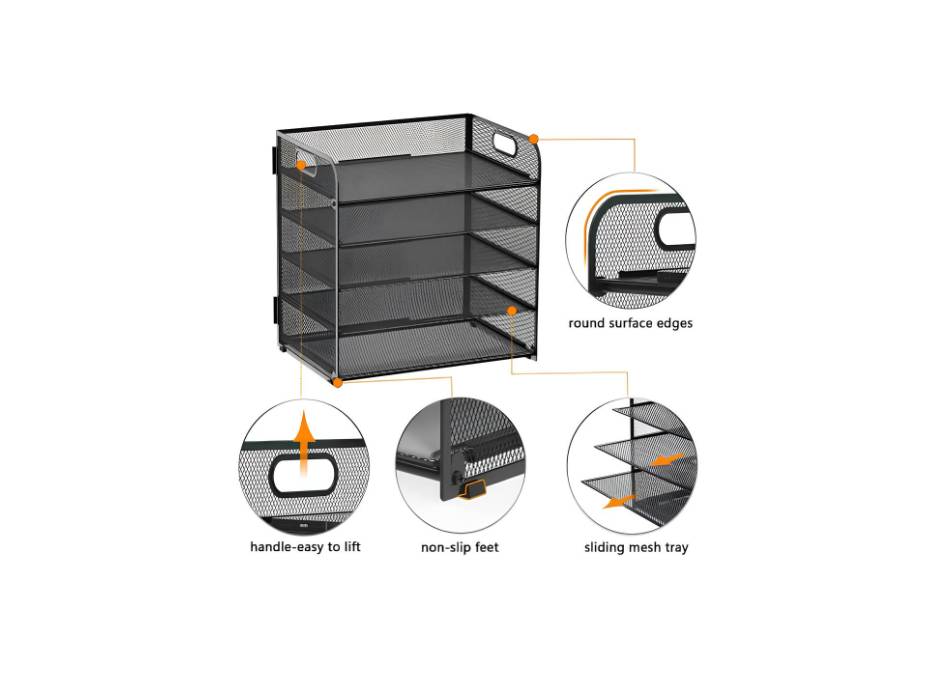 round surface edges

handle-easy to lift

non-slip feet

sliding mesh tray