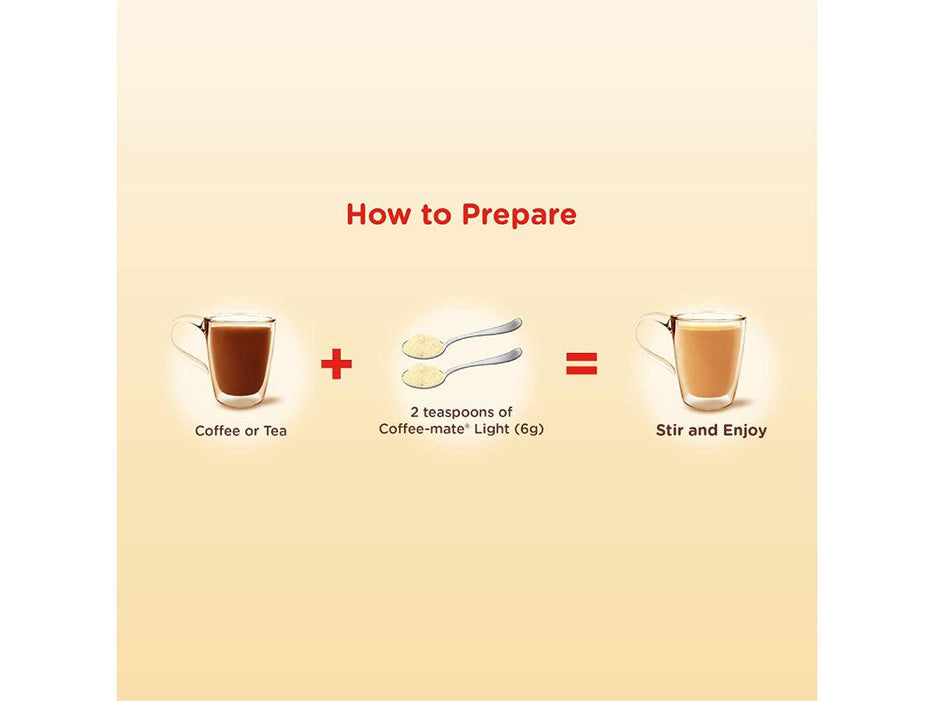 How to Prepare

Coffee or Tea

+

2 teaspoons of Coffee-mate® Light (6g)

=

Stir and Enjoy