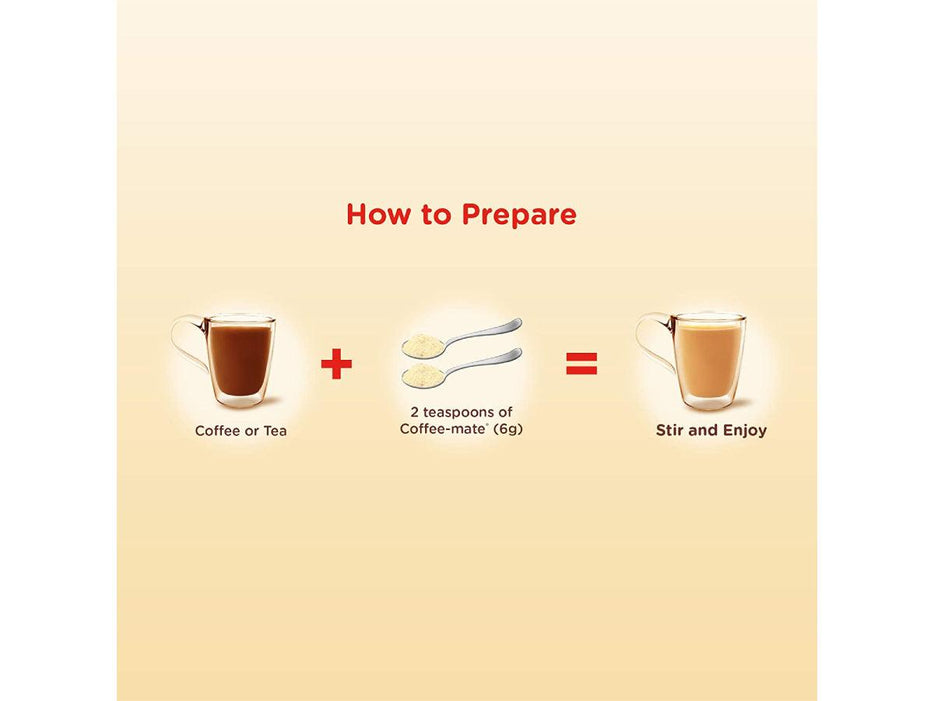 How to Prepare

Coffee or Tea

+

2 teaspoons of Coffee-mate® (6g)

=

Stir and Enjoy