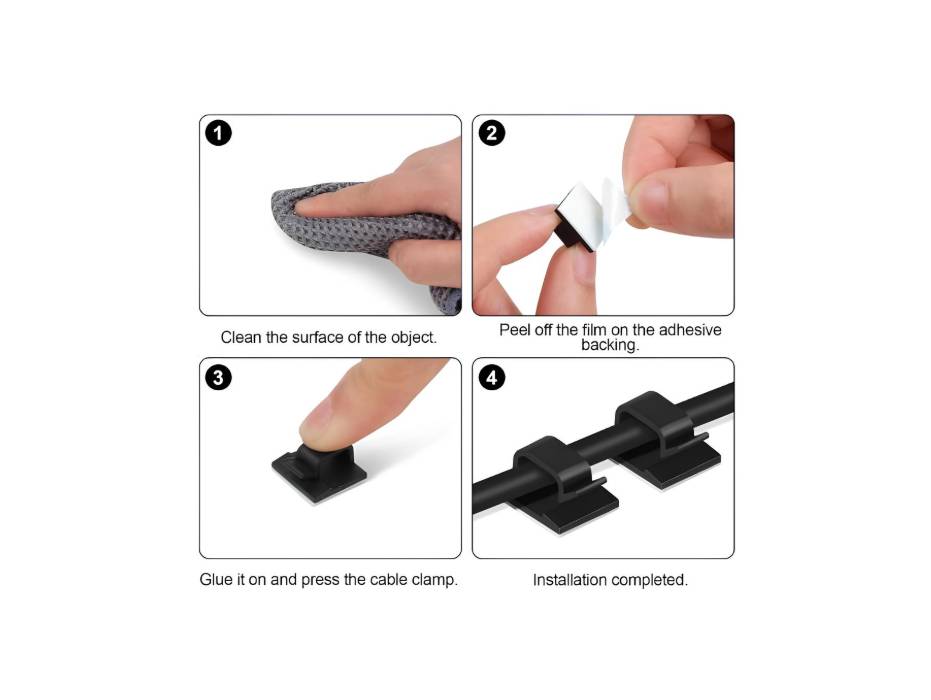 1

Clean the surface of the object.

2

Peel off the film on the adhesive backing.

3

Glue it on and press the cable clamp.

4

Installation completed.