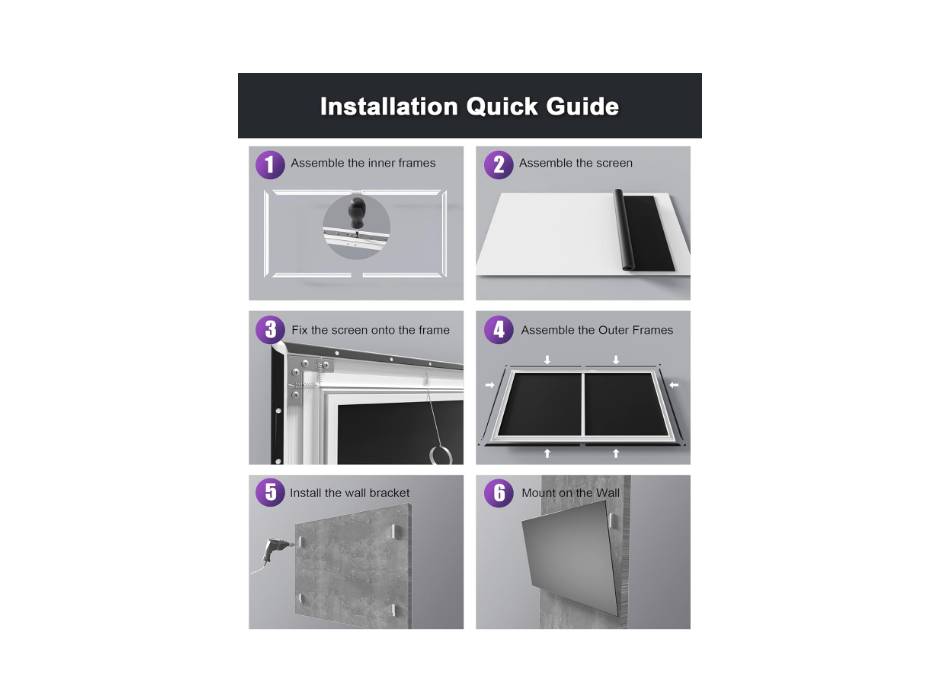 Installation Quick Guide

1 Assemble the inner frames

2 Assemble the screen

3 Fix the screen onto the frame

4 Assemble the Outer Frames

5 Install the wall bracket

6 Mount on the Wall