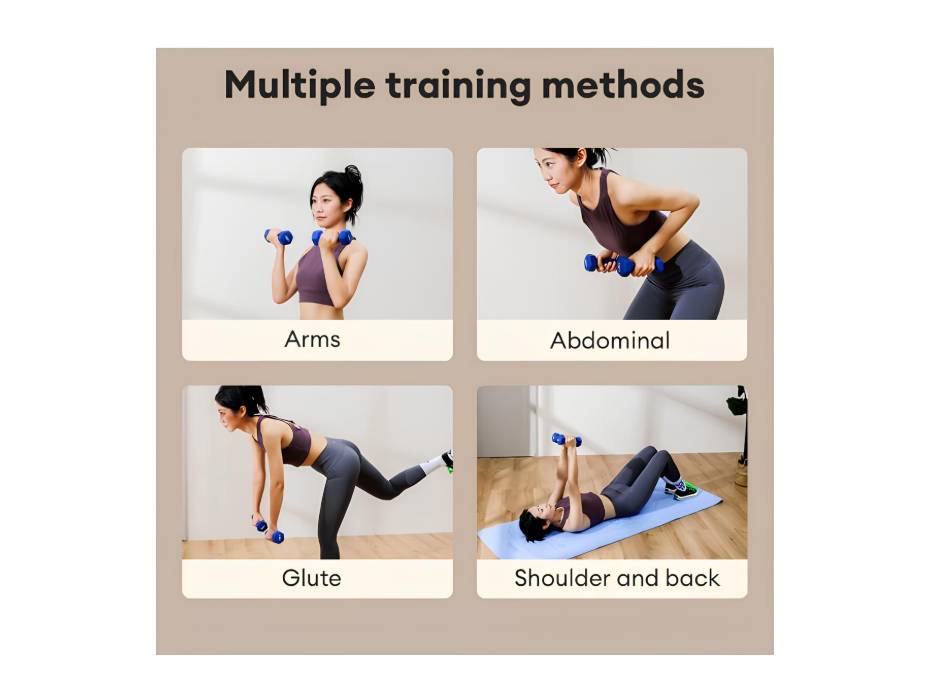 Multiple training methods

Arms

Abdominal

Glute

Shoulder and back