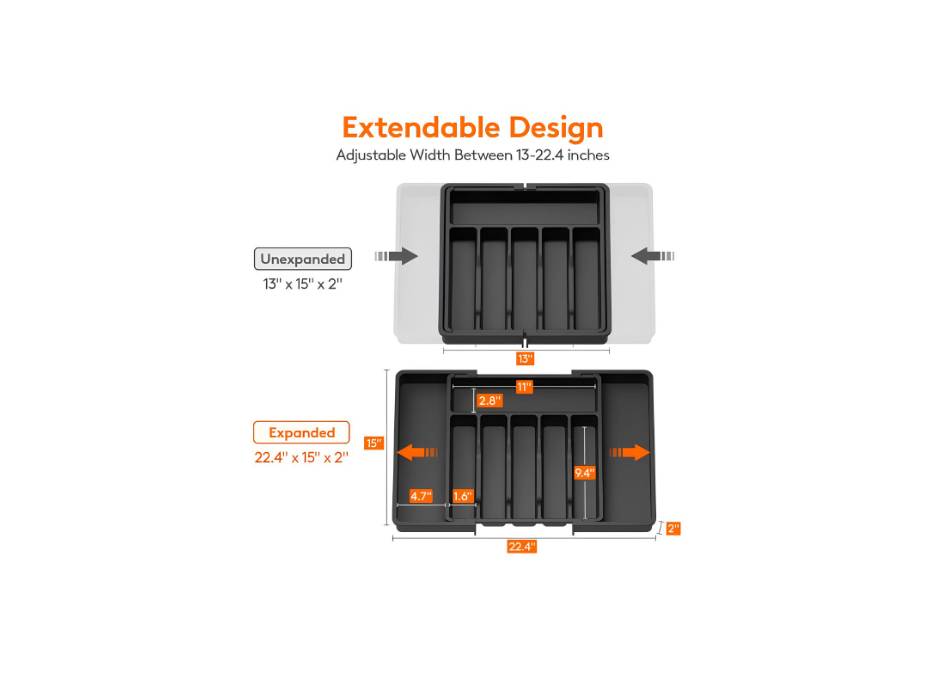 Extendable Design
Adjustable Width Between 13-22.4 inches

Unexpanded
13'' x 15'' x 2''

13''

Expanded
22.4'' x 15'' x 2''

11''
2.8''
15''
9.4''
4.7''
1.6''
2''
22.4''