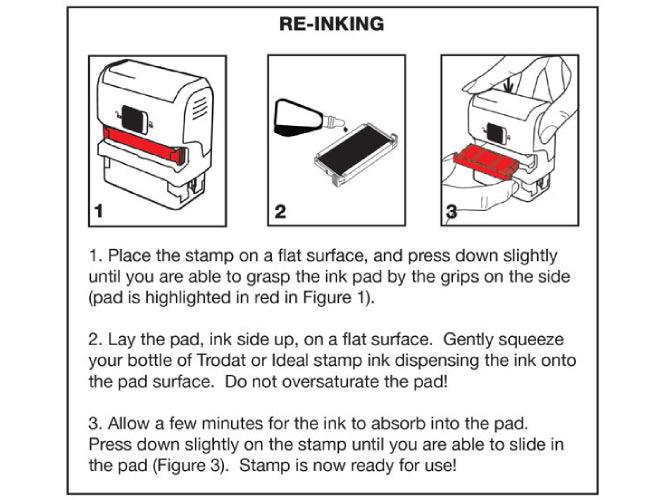 RE-INKING

1

2

3

1. Place the stamp on a flat surface, and press down slightly until you are able to grasp the ink pad by the grips on the side (pad is highlighted in red in Figure 1).

2. Lay the pad, ink side up, on a flat surface. Gently squeeze your bottle of Trodat or Ideal stamp ink dispensing the ink onto the pad surface. Do not oversaturate the pad!

3. Allow a few minutes for the ink to absorb into the pad. Press down slightly on the stamp until you are able to slide in the pad (Figure 3). Stamp is now ready for use!